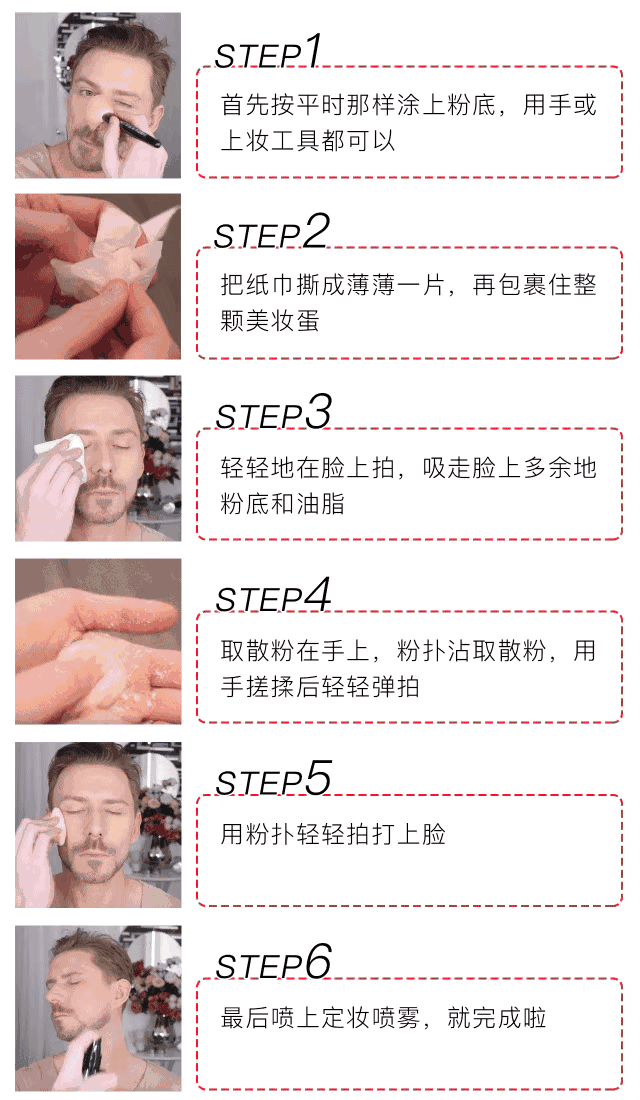 STEP1
首先按平时那样涂上粉底，用手或上妆工具都可以

STEP2
把纸巾撕成薄薄一片，再包裹住整颗美妆蛋

STEP3
轻轻地在脸上拍，吸走脸上多余地粉底和油脂

STEP4
取散粉在手上，粉扑沾取散粉，用手搓揉后轻轻弹拍

STEP5
用粉扑轻轻拍打上脸

STEP6
最后喷上定妆喷雾，就完成啦