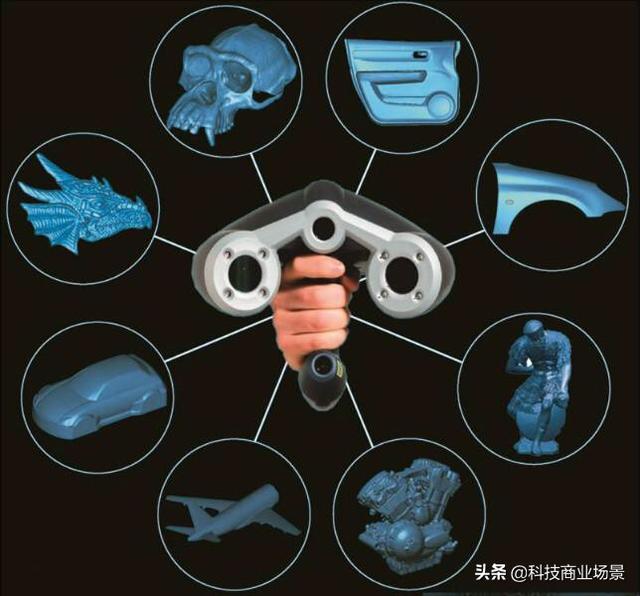 头条 @科技商业场景