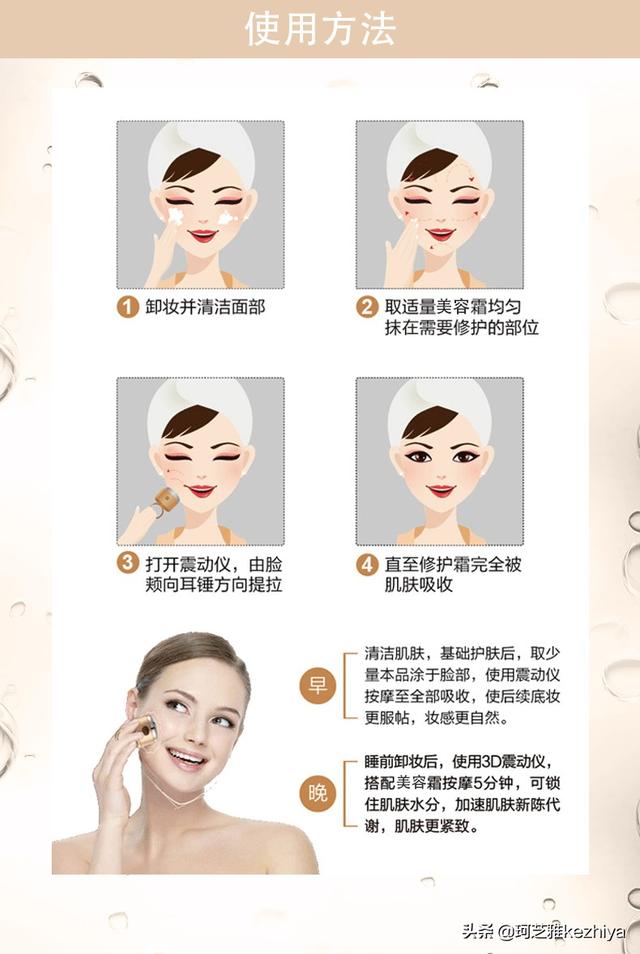 使用方法

1 卸妆并清洁面部

2 取适量美容霜均匀抹在需要修护的部位

3 打开震动仪，由脸颊向耳锤方向提拉

4 直至修护霜完全被肌肤吸收

早 清洁肌肤，基础护肤后，取少量本品涂于脸部，使用震动仪按摩至全部吸收，使后续底妆更服帖，妆感更自然。

晚 睡前卸妆后，使用3D震动仪，搭配美容霜按摩5分钟，可锁住肌肤水分，加速肌肤新陈代谢，肌肤更紧致。

头条 @珂芝雅kezhiya