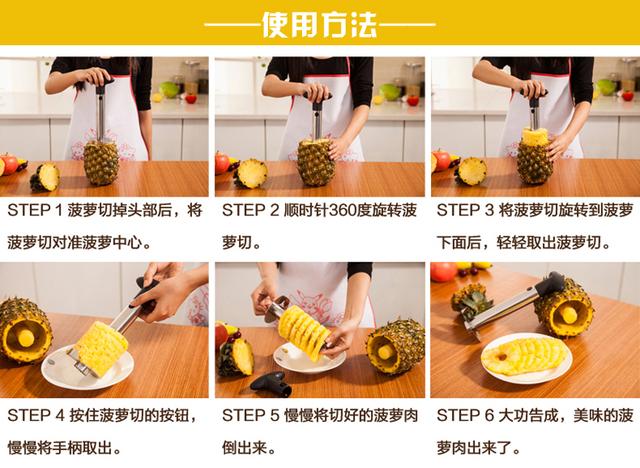 ——使用方法——

STEP 1 菠萝切掉头部后，将菠萝切对准菠萝中心。

STEP 2 顺时针360度旋转菠萝切。

STEP 3 将菠萝切旋转到菠萝下面后，轻轻取出菠萝切。

STEP 4 按住菠萝切的按钮，慢慢将手柄取出。

STEP 5 慢慢将切好的菠萝肉倒出来。

STEP 6 大功告成，美味的菠萝肉出来了。