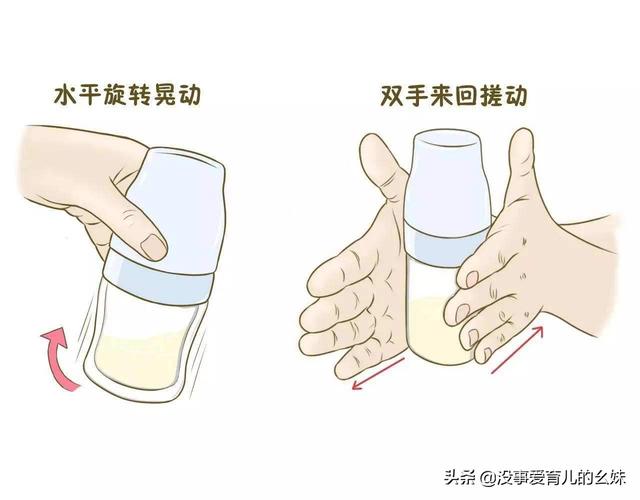 水平旋转晃动

双手来回搓动

头条 @没事爱育儿的幺妹