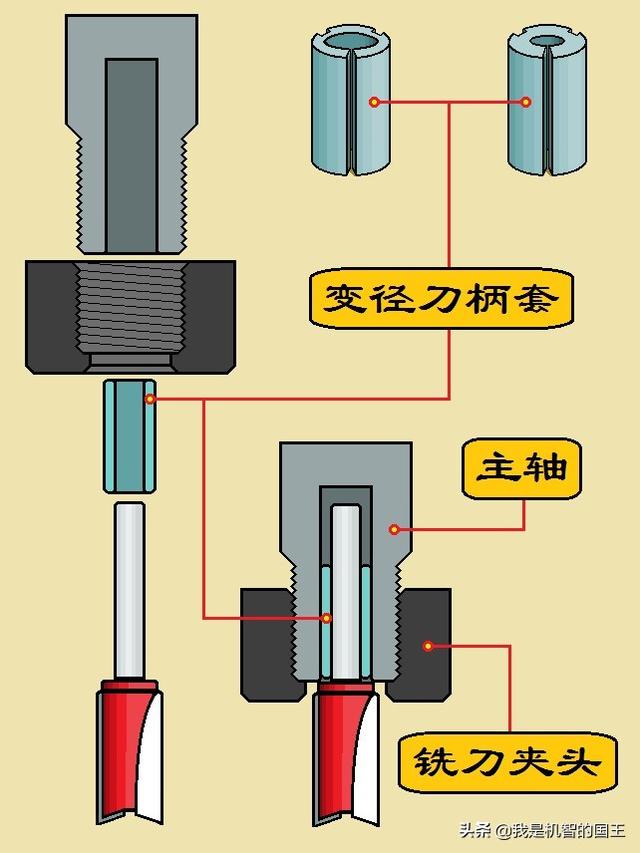 变径刀柄套

主轴

铣刀夹头

头条 @我是机智的国王