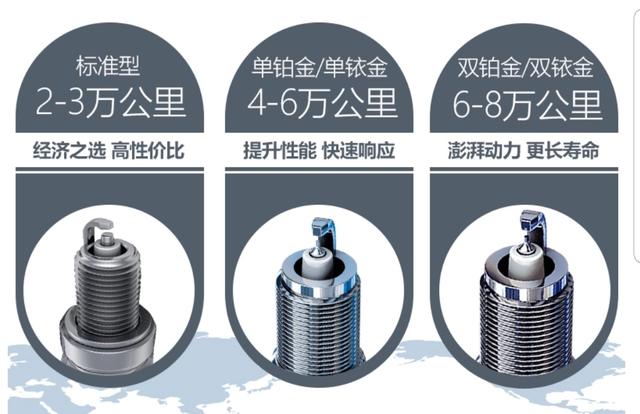 标准型
2-3万公里
经济之选 高性价比

单铂金/单铱金
4-6万公里
提升性能 快速响应

双铂金/双铱金
6-8万公里
澎湃动力 更长寿命