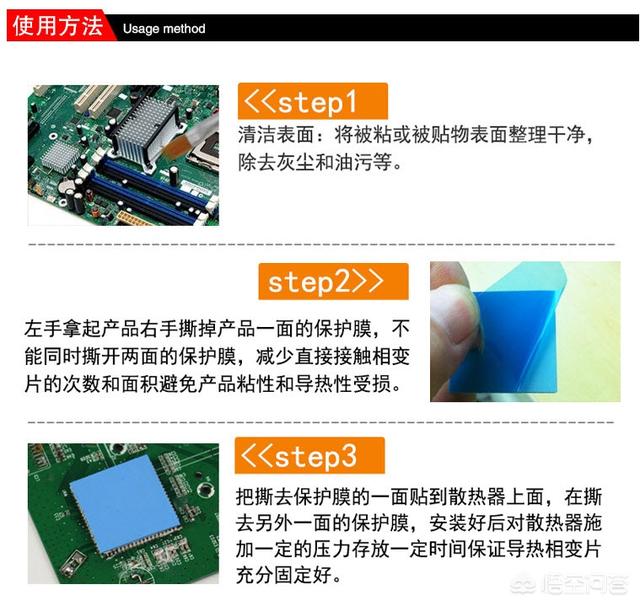 使用方法 Usage method

<<step1

清洁表面：将被粘或被贴物表面整理干净，除去灰尘和油污等。

step2>>

左手拿起产品右手撕掉产品一面的保护膜，不能同时撕开两面的保护膜，减少直接接触相变片的次数和面积避免产品粘性和导热性受损。

<<step3

把撕去保护膜的一面贴到散热器上面，在撕去另外一面的保护膜，安装好后对散热器施加一定的压力存放一定时间保证导热相变片充分固定好。

悟空问答