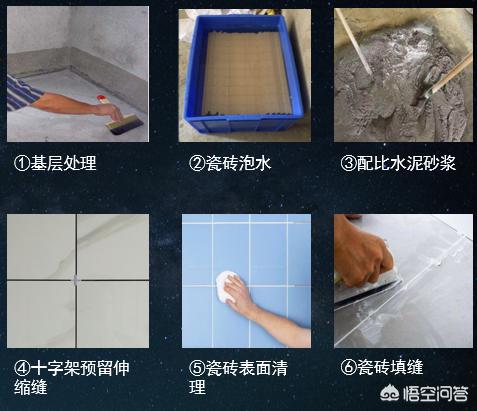 ①基层处理

②瓷砖泡水

③配比水泥砂浆

④十字架预留伸缩缝

⑤瓷砖表面清理

⑥瓷砖填缝

悟空问答