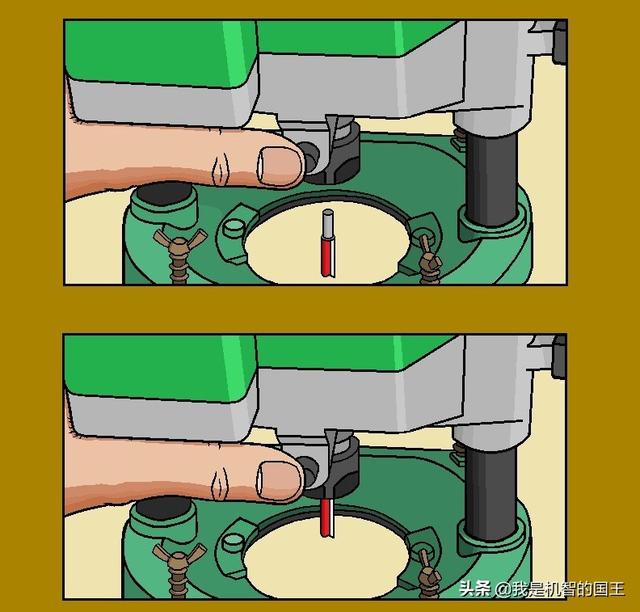 头条 @我是机智的国王