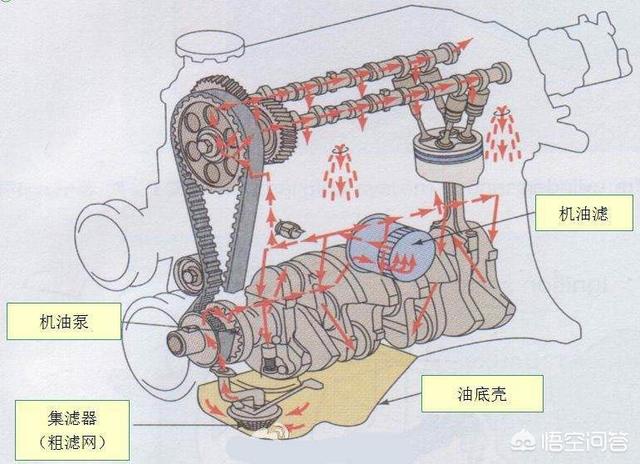 机油滤

机油泵

油底壳

集滤器
（粗滤网）

悟空问答