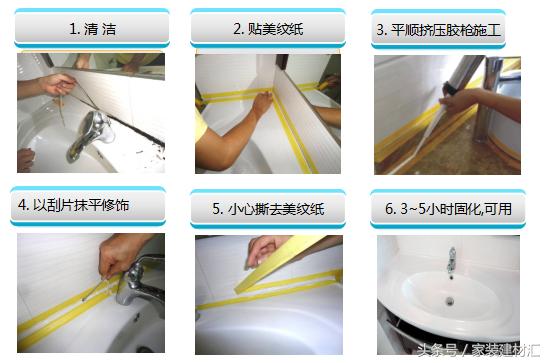 1. 清 洁

2. 贴美纹纸

3. 平顺挤压胶枪施工

4. 以刮片抹平修饰

5. 小心撕去美纹纸

6. 3~5小时固化,可用

头条号 / 家装建材汇