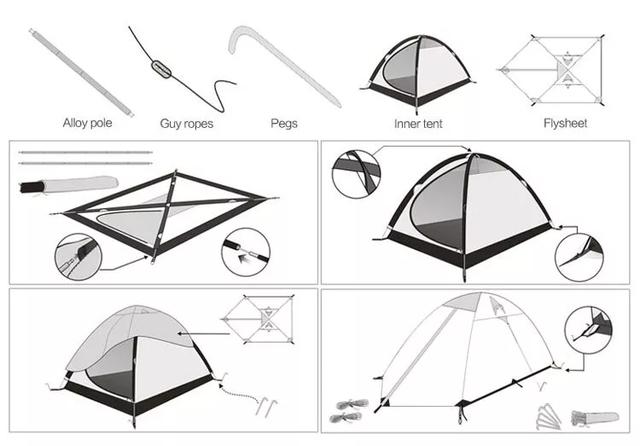 Alloy pole

Guy ropes

Pegs

Inner tent

Flysheet