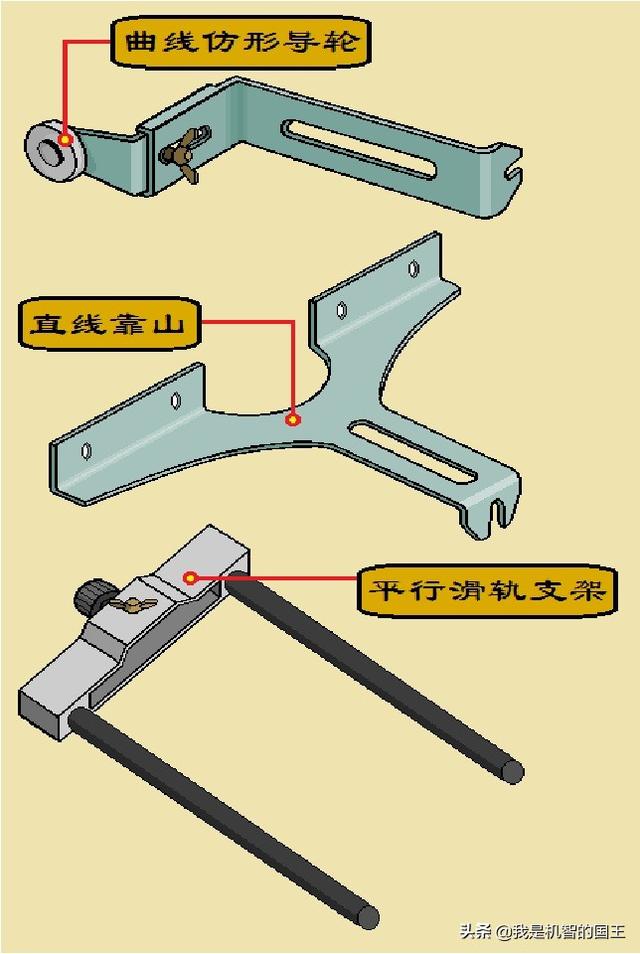 曲线仿形导轮

直线靠山

平行滑轨支架

头条 @我是机智的国王