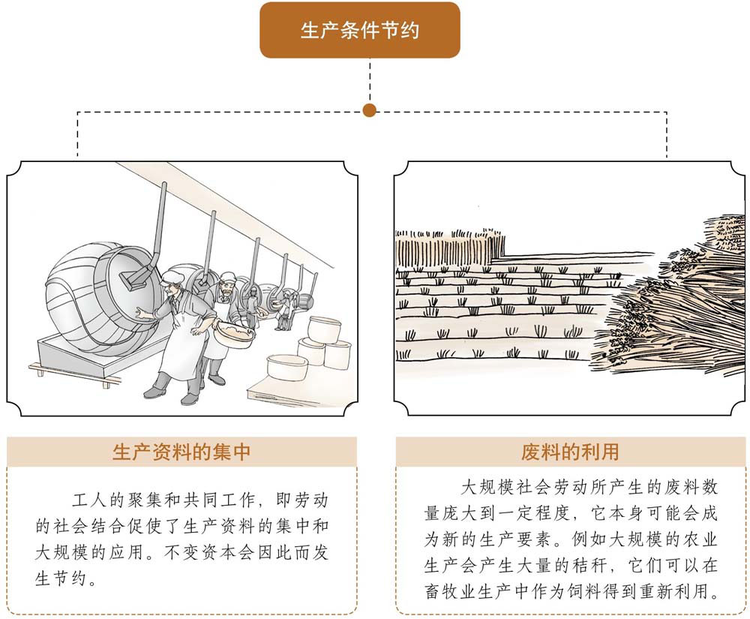 生产条件节约

生产资料的集中

工人的聚集和共同工作，即劳动的社会结合促使了生产资料的集中和大规模的应用。不变资本会因此而发生节约。

废料的利用

大规模社会劳动所产生的废料数量庞大到一定程度，它本身可能会成为新的生产要素。例如大规模的农业生产会产生大量的秸秆，它们可以在畜牧业生产中作为饲料得到重新利用。