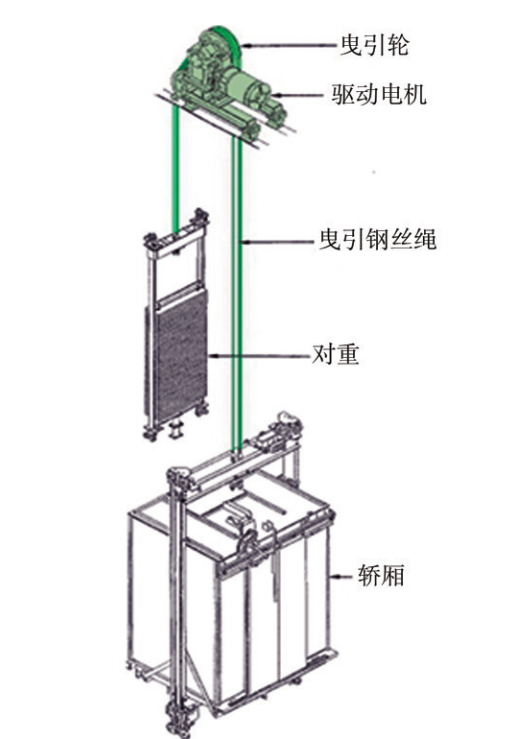 曳引轮
驱动电机
曳引钢丝绳
对重
轿厢