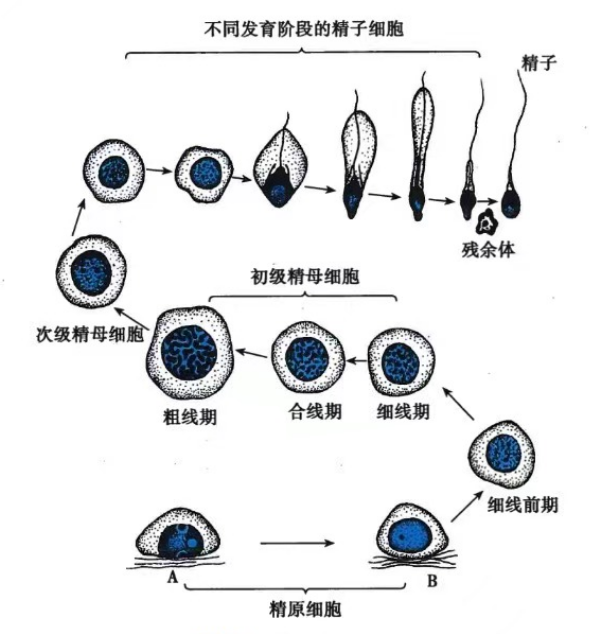 不同发育阶段的精子细胞

精子

残余体

初级精母细胞

次级精母细胞

粗线期

合线期

细线期

细线前期

A

B

精原细胞