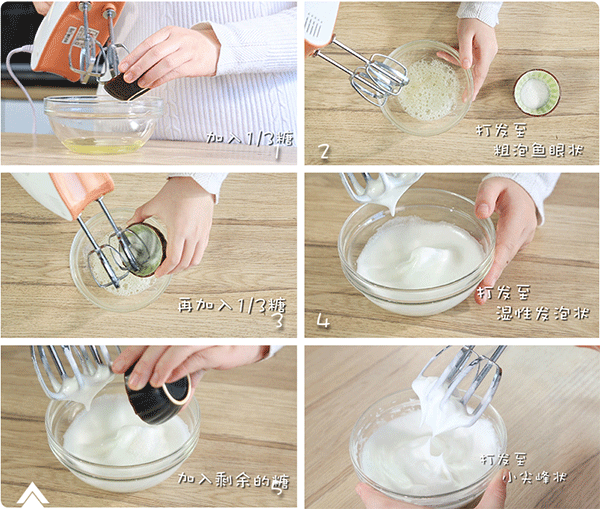 加入1/3糖
1

2
打发至
粗泡鱼眼状

再加入1/3糖
3

4
打发至
湿性发泡状

加入剩余的糖
5

打发至
小尖峰状