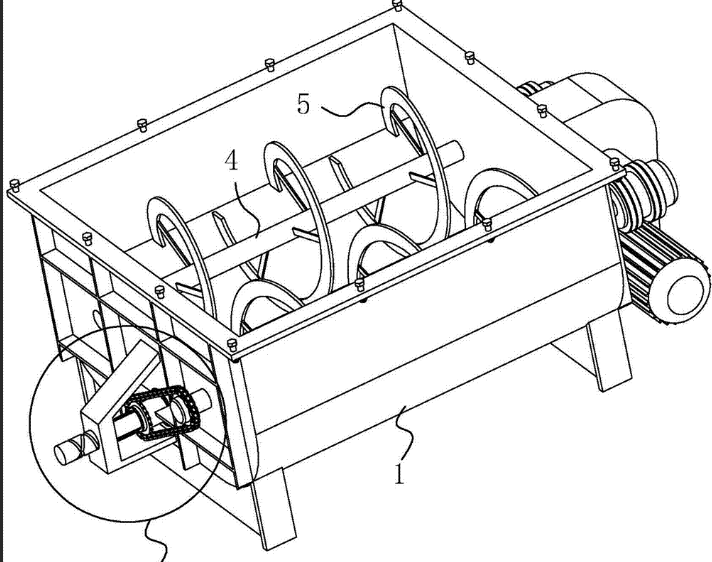 5
4
1