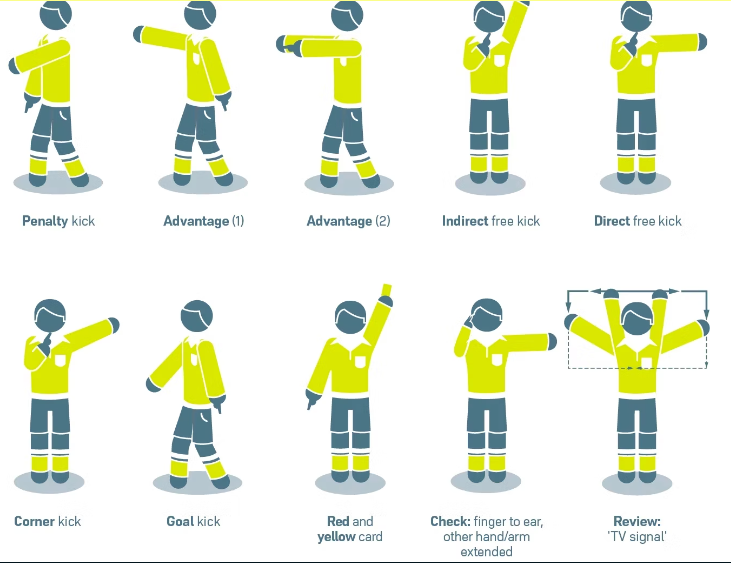 Penalty kick

Advantage (1)

Advantage (2)

Indirect free kick

Direct free kick

Corner kick

Goal kick

Red and yellow card

Check: finger to ear, other hand/arm extended

Review: 'TV signal'